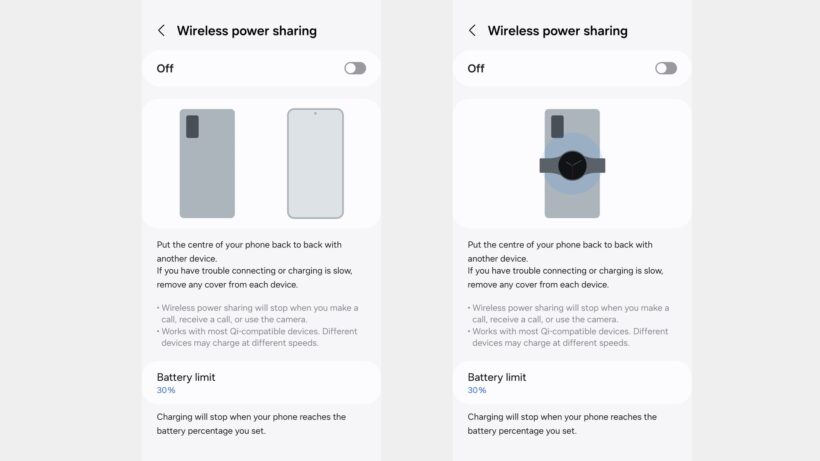 Wireless power sharing

Off

Put the centre of your phone back to back with another device.
If you have trouble connecting or charging is slow, remove any cover from each device.

• Wireless power sharing will stop when you make a call, receive a call, or use the camera.
• Works with most Qi-compatible devices. Different devices may charge at different speeds.

Battery limit
30%

Charging will stop when your phone reaches the battery percentage you set.

Wireless power sharing

Off

Put the centre of your phone back to back with another device.
If you have trouble connecting or charging is slow, remove any cover from each device.

• Wireless power sharing will stop when you make a call, receive a call, or use the camera.
• Works with most Qi-compatible devices. Different devices may charge at different speeds.

Battery limit
30%

Charging will stop when your phone reaches the battery percentage you set.